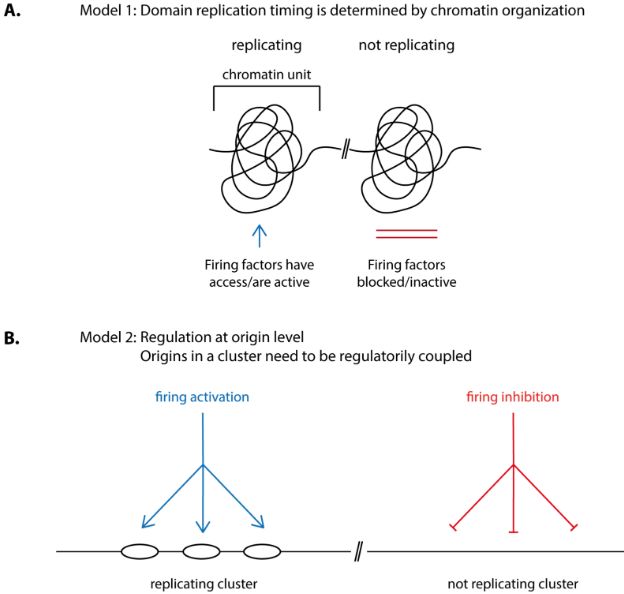 A. Model 1: Domain replication timing is determined by chromatin organization

replicating

not replicating

chromatin unit

Firing factors have access/are active

Firing factors blocked/inactive

B. Model 2: Regulation at origin level
Origins in a cluster need to be regulatorily coupled

firing activation

firing inhibition

replicating cluster

not replicating cluster