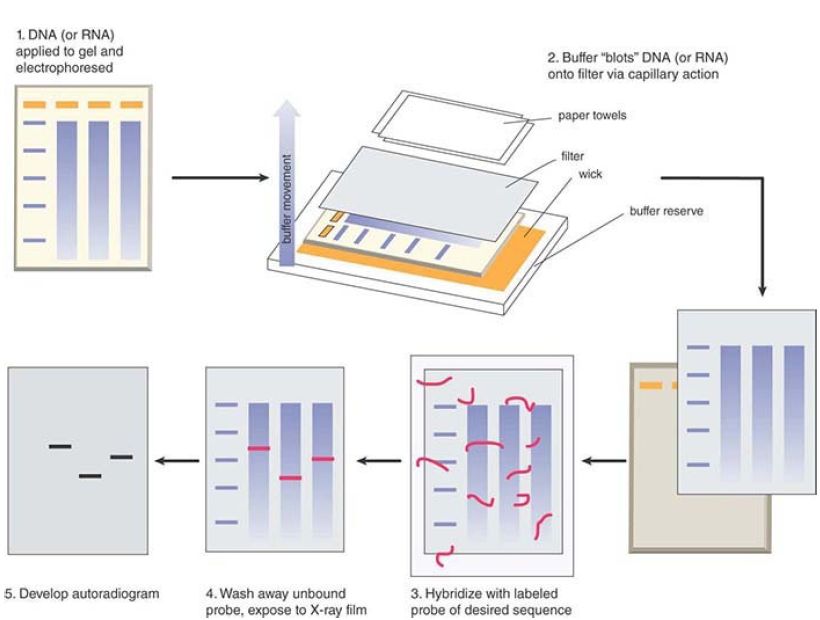 1. DNA (or RNA) applied to gel and electrophoresed

2. Buffer "blots" DNA (or RNA) onto filter via capillary action

buffer movement

paper towels

filter

wick

buffer reserve

5. Develop autoradiogram

4. Wash away unbound probe, expose to X-ray film

3. Hybridize with labeled probe of desired sequence