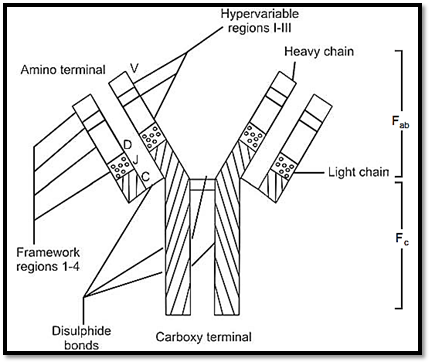 Hypervariable regions I-III

Heavy chain

Amino terminal

V

D

J

C

$F_{ab}$

Light chain

$F_c$

Framework regions 1-4

Disulphide bonds

Carboxy terminal