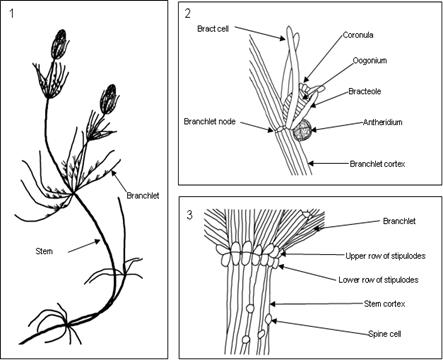 1

Branchlet

Stem

2

Bract cell

Coronula

Oogonium

Bracteole

Branchlet node

Antheridium

Branchlet cortex

3

Branchlet

Upper row of stipulodes

Lower row of stipulodes

Stem cortex

Spine cell