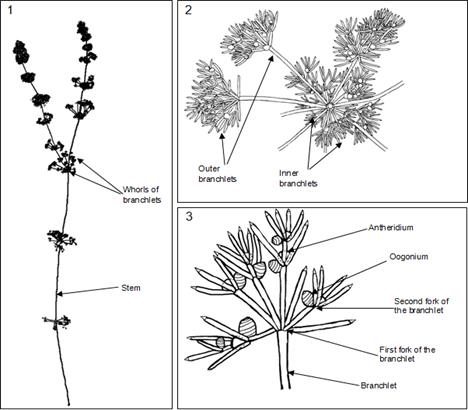 1

Whorls of branchlets

Stem

2

Outer branchlets

Inner branchlets

3

Antheridium

Oogonium

Second fork of the branchlet

First fork of the branchlet

Branchlet